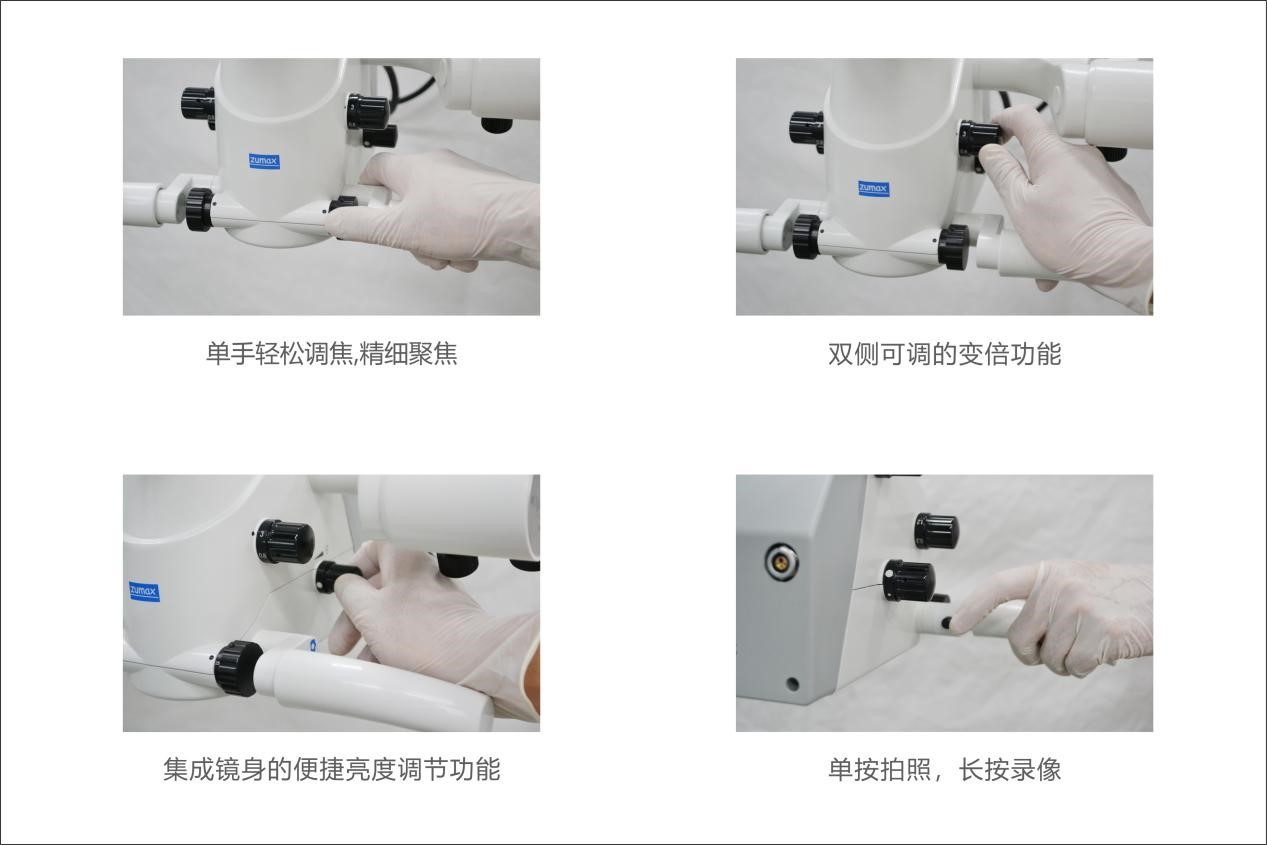 zumax

单手轻松调焦,精细聚焦

zumax

双侧可调的变倍功能

zumax

集成镜身的便捷亮度调节功能

单按拍照，长按录像